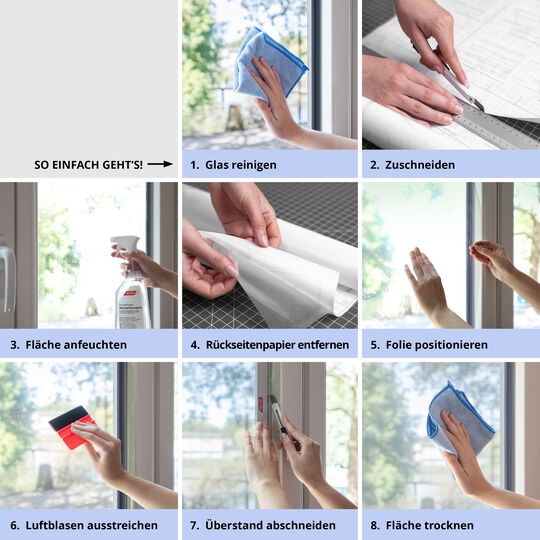 SO EINFACH GEHT'S!

1. Glas reinigen

2. Zuschneiden

3. Fläche anfeuchten

4. Rückseitenpapier entfernen

5. Folie positionieren

6. Luftblasen ausstreichen

7. Überstand abschneiden

8. Fläche trocknen